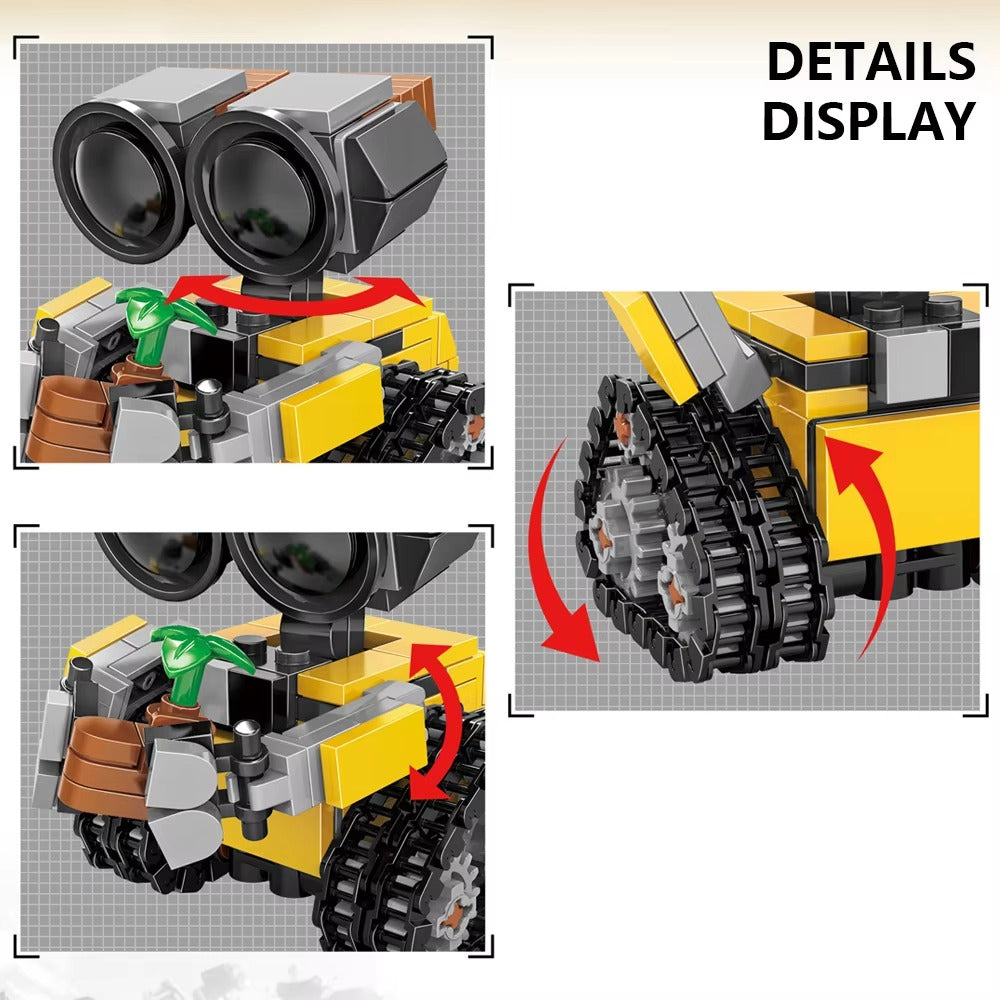 DETAILS DISPLAY